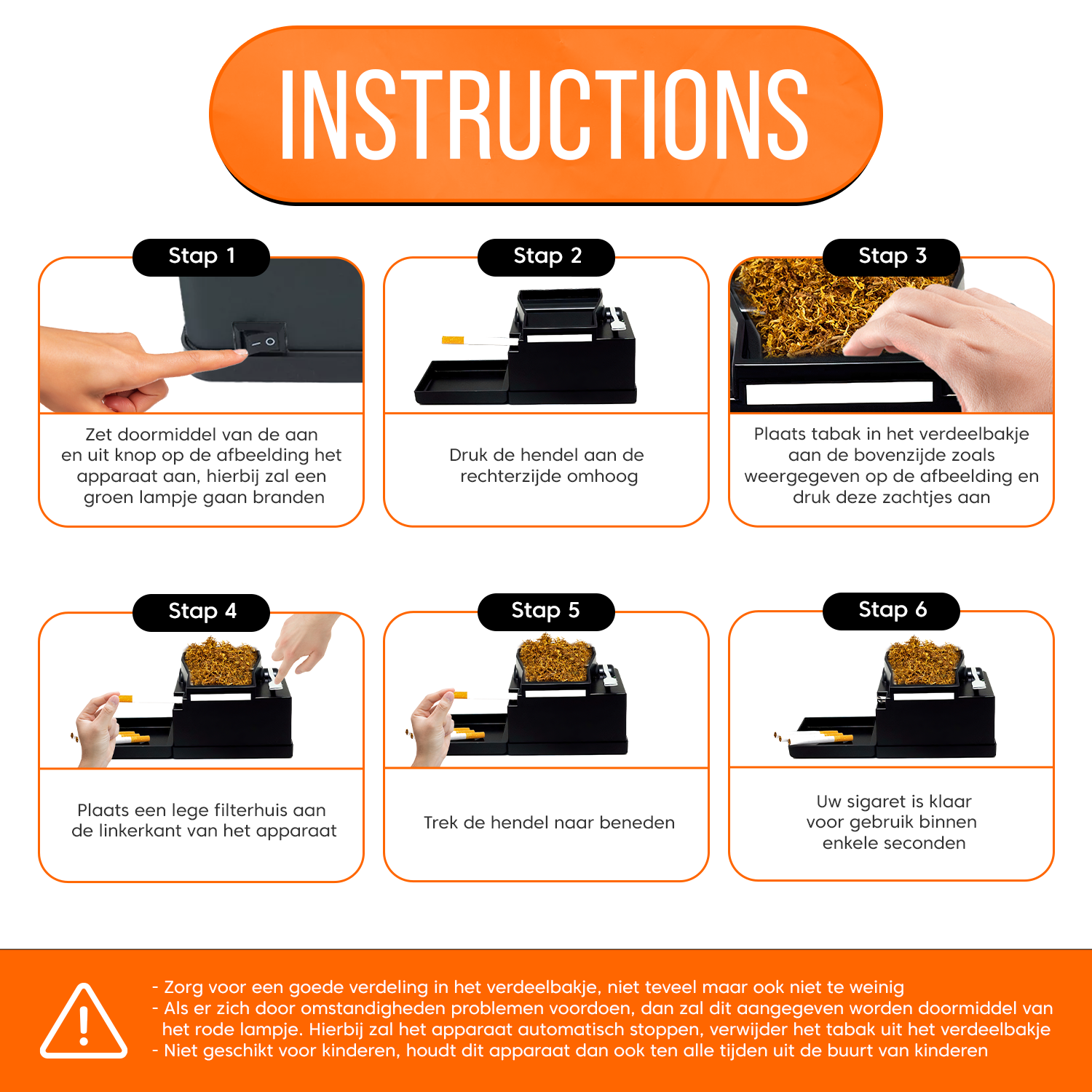 INSTRUCTIONS

Stap 1

Zet doormiddel van de aan en uit knop op de afbeelding het apparaat aan, hierbij zal een groen lampje gaan branden

Stap 2

Druk de hendel aan de rechterzijde omhoog

Stap 3

Plaats tabak in het verdeelbakje aan de bovenzijde zoals weergegeven op de afbeelding en druk deze zachtjes aan

Stap 4

Plaats een lege filterhuis aan de linkerkant van het apparaat

Stap 5

Trek de hendel naar beneden

Stap 6

Uw sigaret is klaar voor gebruik binnen enkele seconden

- Zorg voor een goede verdeling in het verdeelbakje, niet teveel maar ook niet te weinig
- Als er zich door omstandigheden problemen voordoen, dan zal dit aangegeven worden doormiddel van het rode lampje. Hierbij zal het apparaat automatisch stoppen, verwijder het tabak uit het verdeelbakje
- Niet geschikt voor kinderen, houdt dit apparaat dan ook ten alle tijden uit de buurt van kinderen